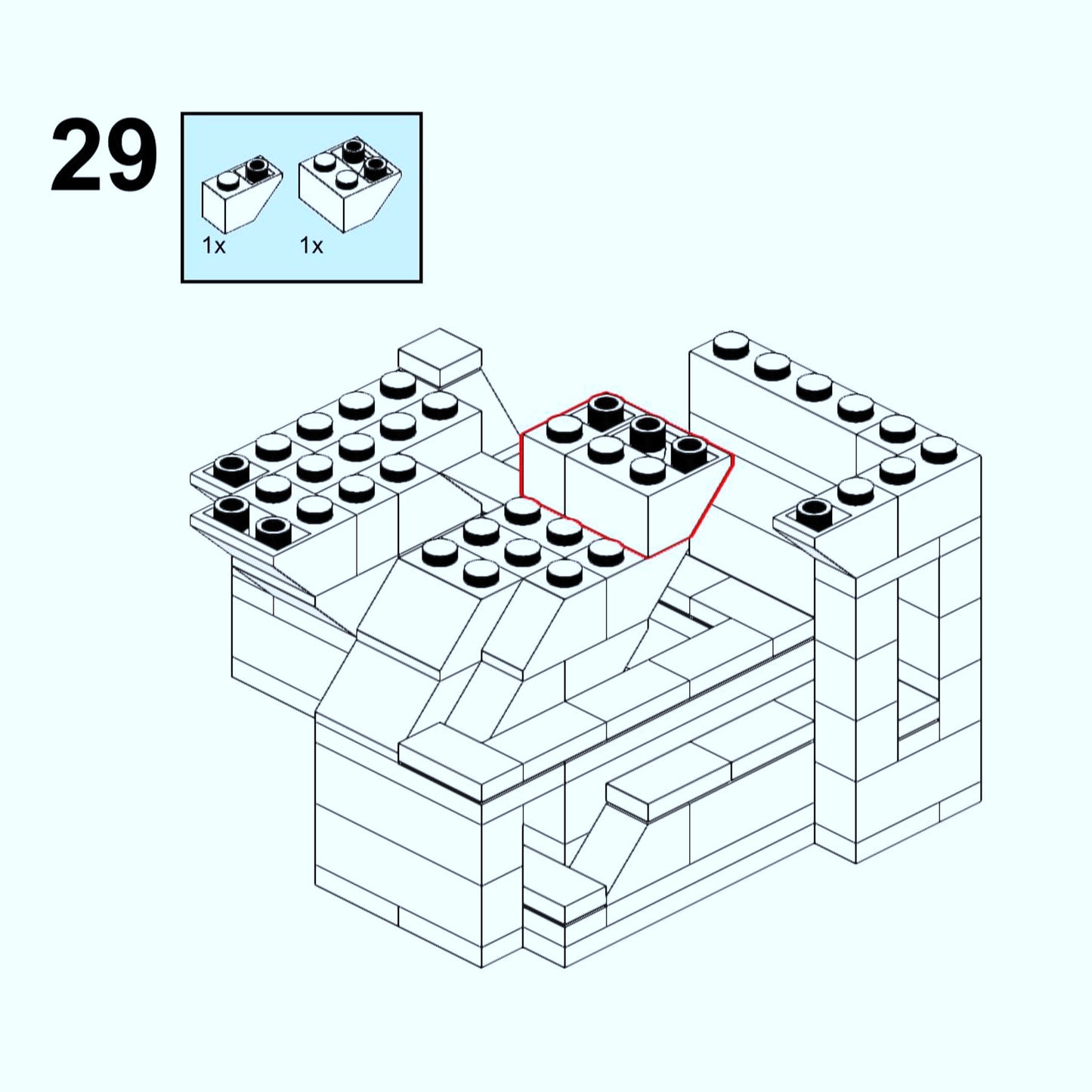 29

1x 1x