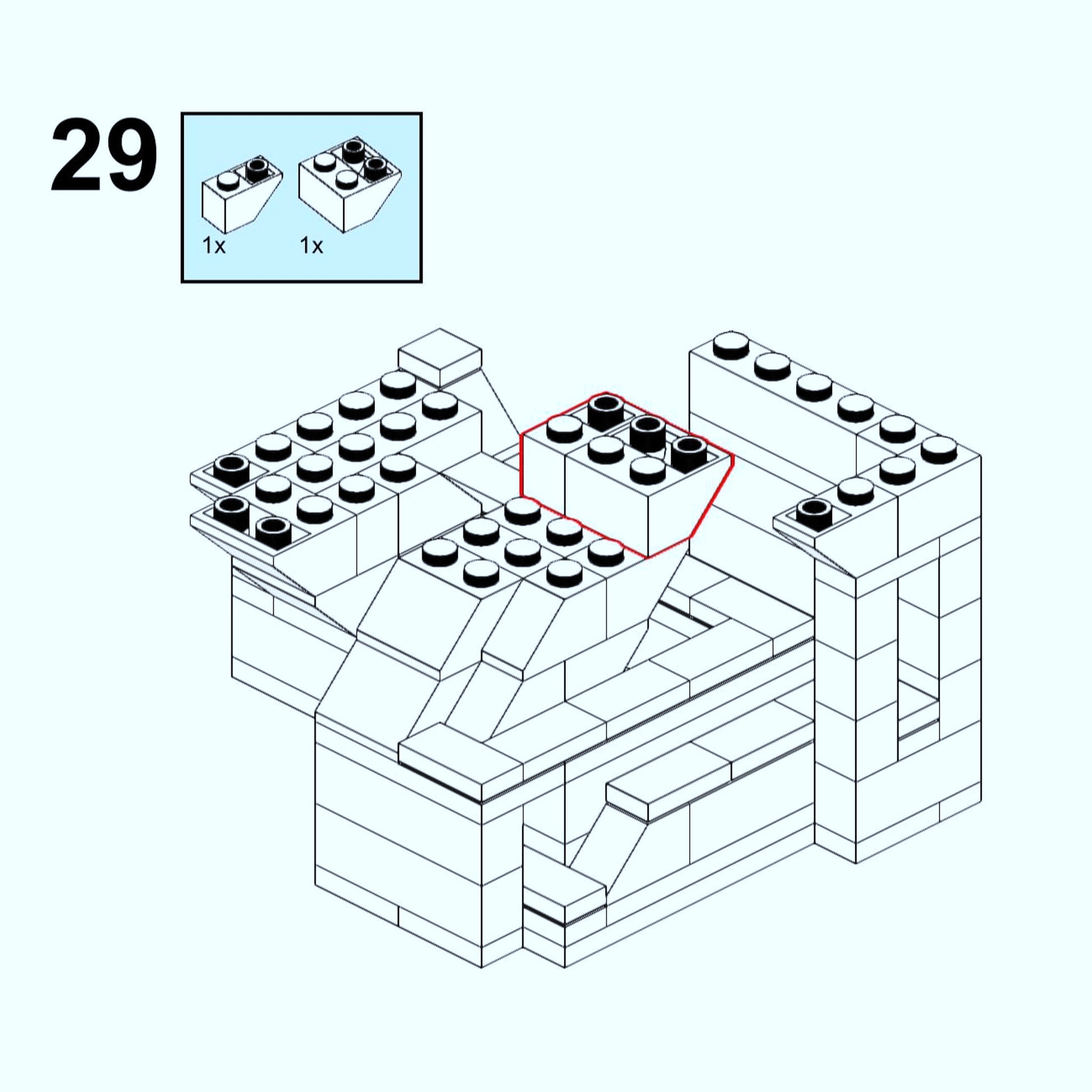 29

1x

1x