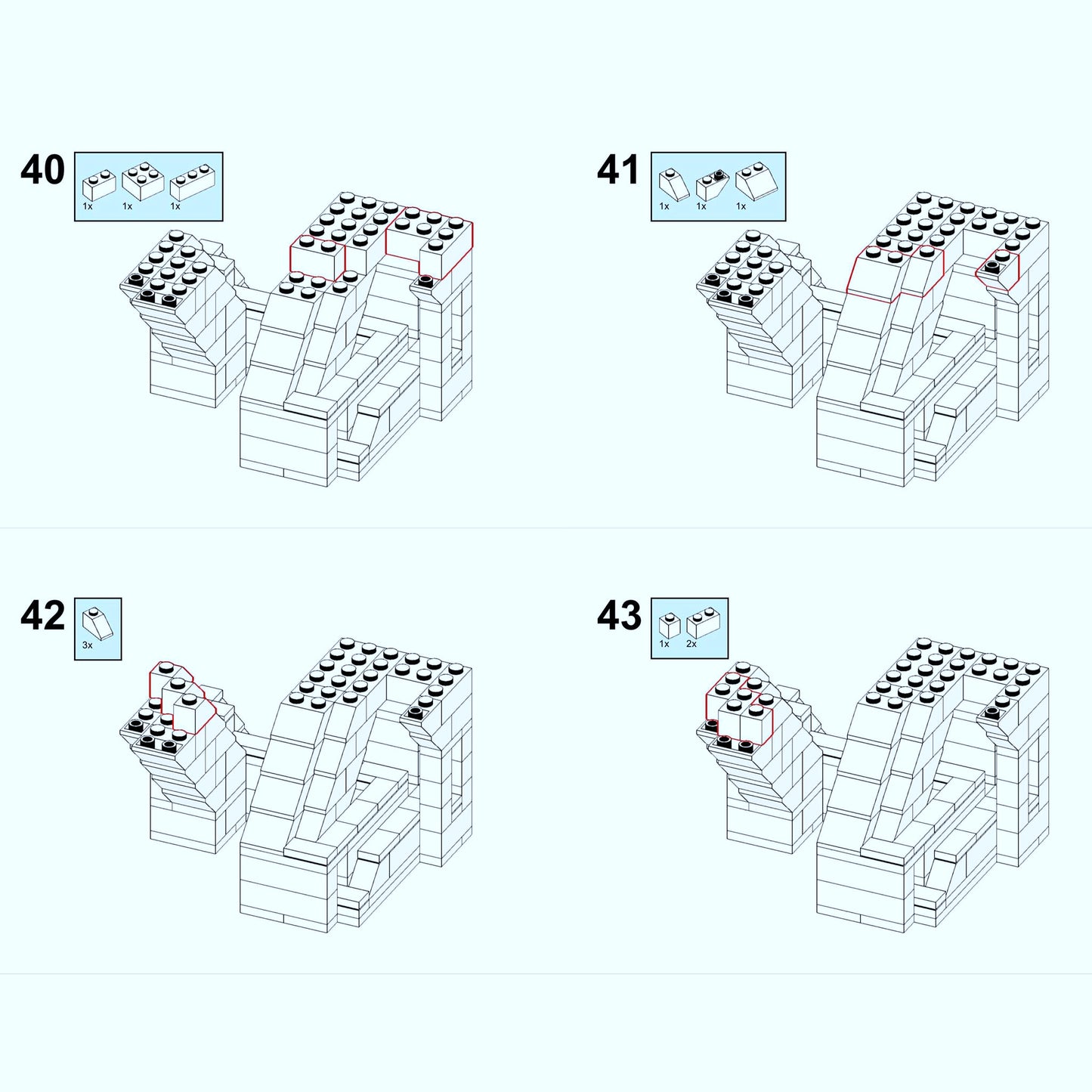 40
1x 1x 1x

41
1x 1x 1x

42
3x

43
1x 2x