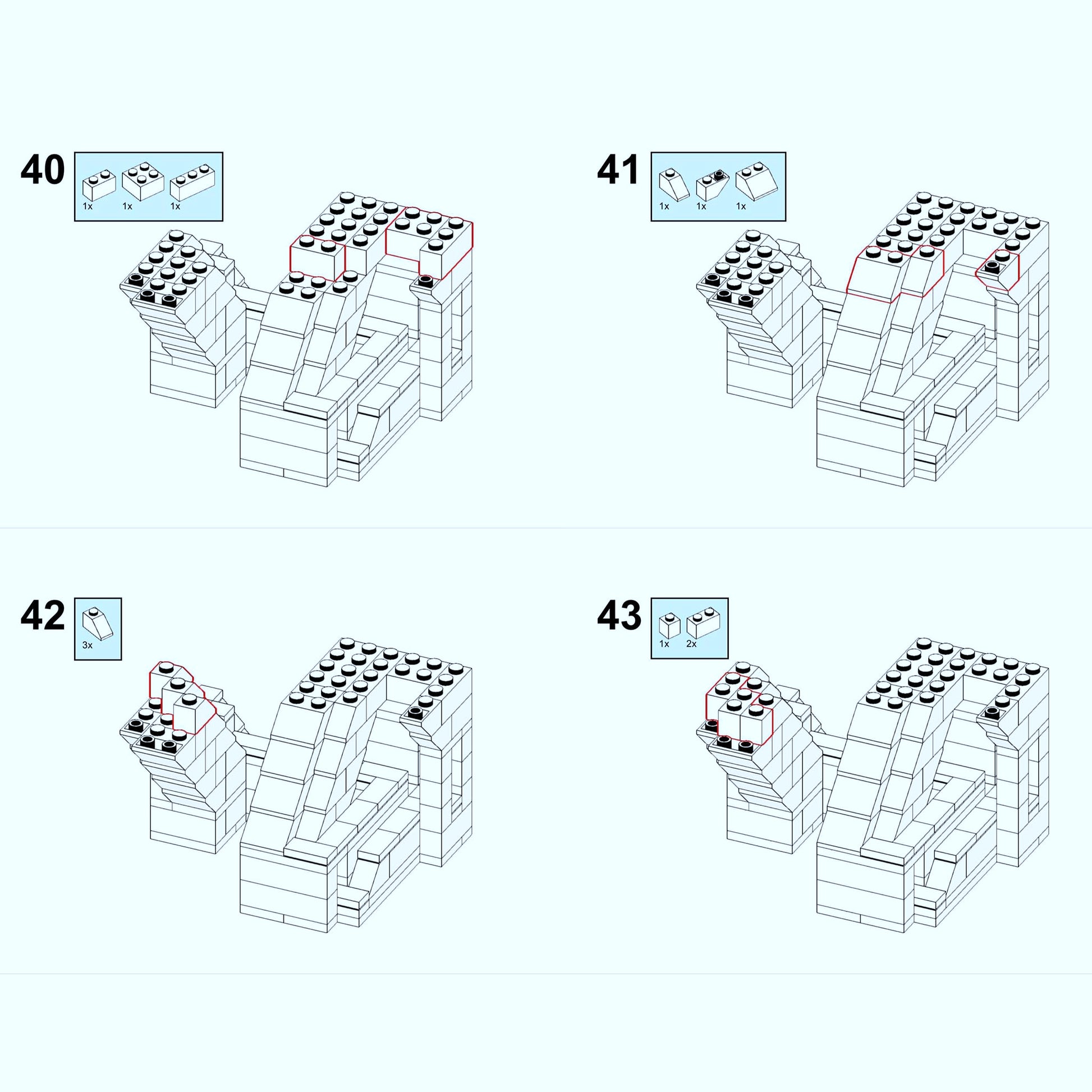 40

1x 1x 1x

41

1x 1x 1x

42

3x

43

1x 2x