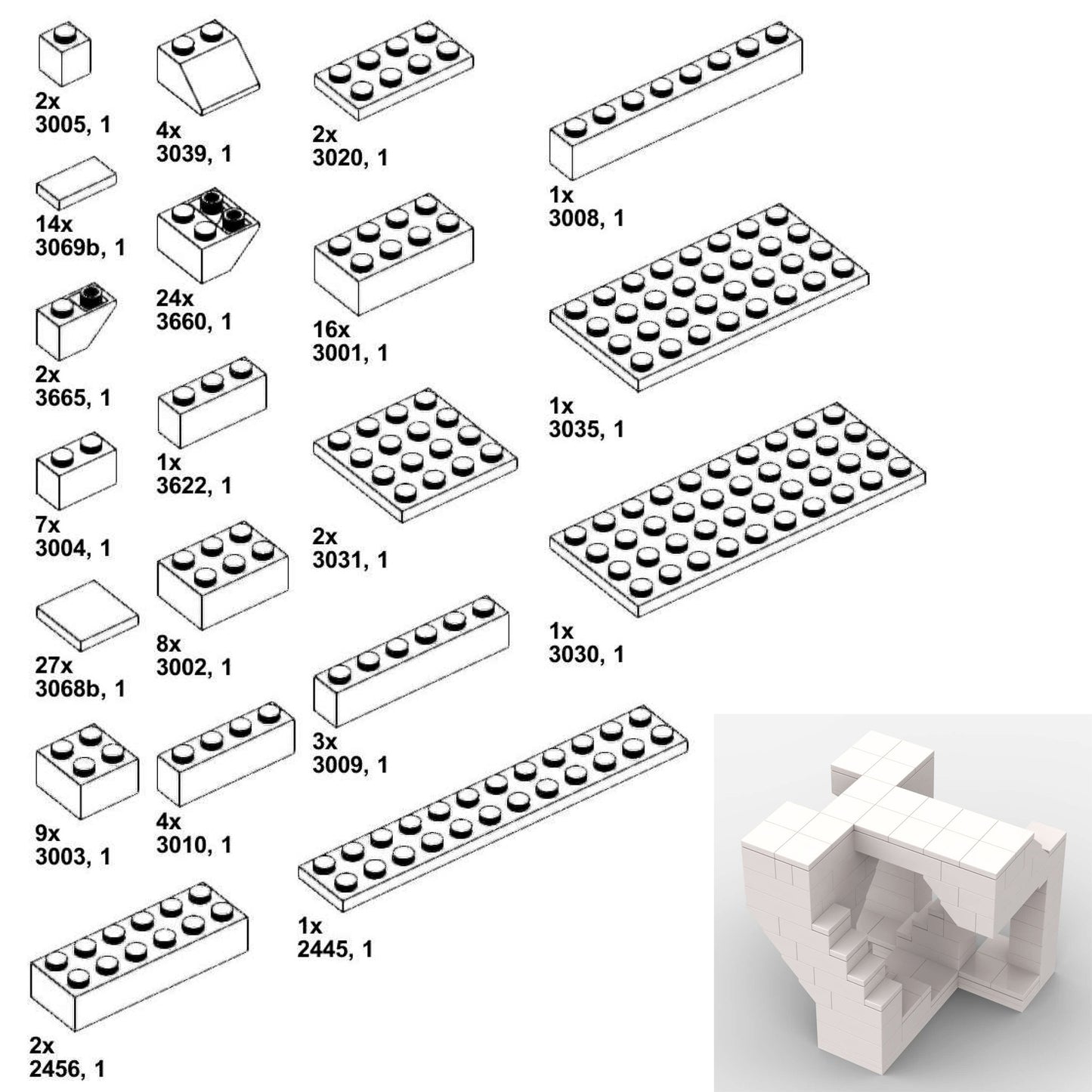 2x
3005, 1

14x
3069b, 1

2x
3665, 1

7x
3004, 1

27x
3068b, 1

9x
3003, 1

2x
2456, 1

4x
3039, 1

24x
3660, 1

1x
3622, 1

8x
3002, 1

4x
3010, 1

2x
3020, 1

16x
3001, 1

2x
3031, 1

3x
3009, 1

1x
2445, 1

1x
3008, 1

1x
3035, 1

1x
3030, 1