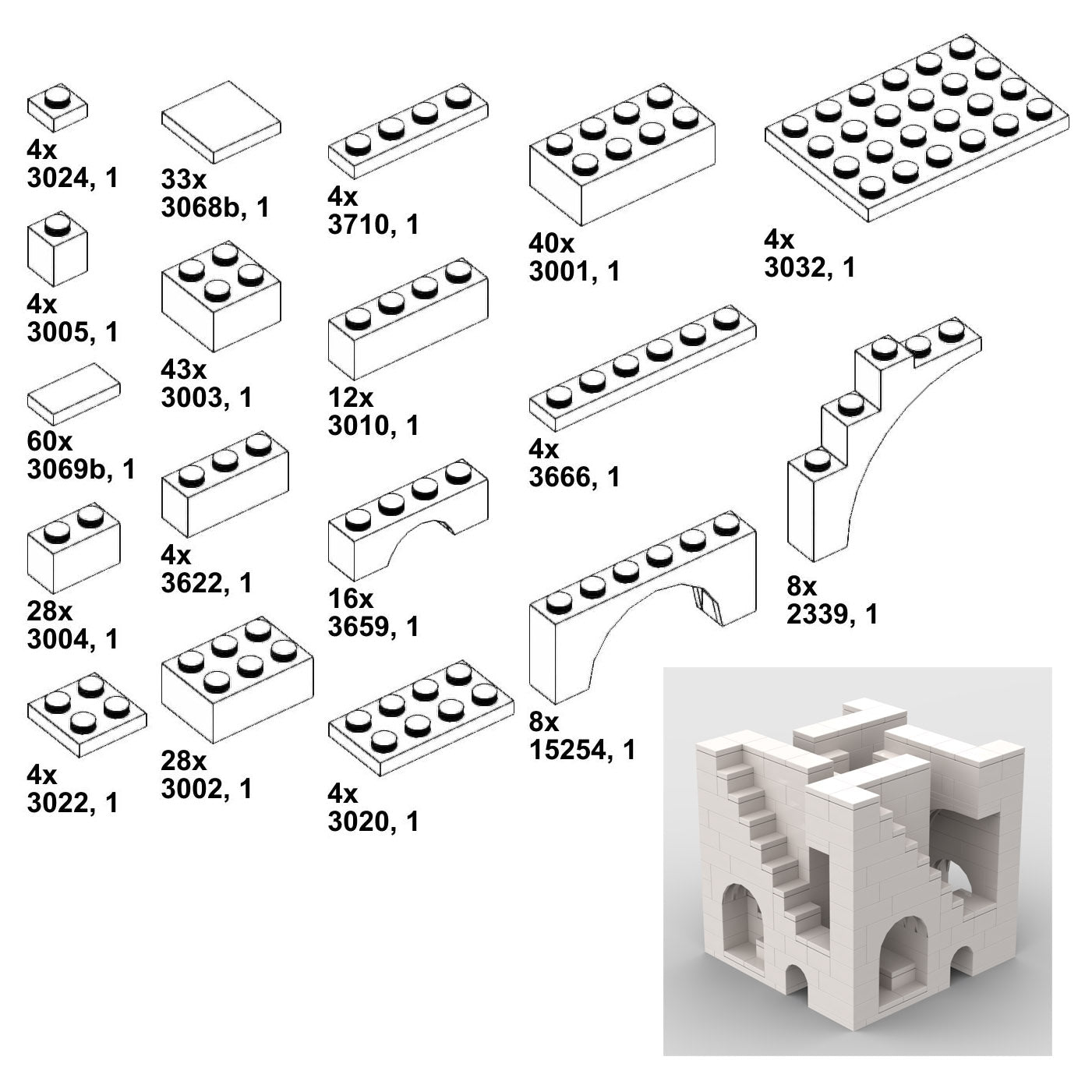 4x
3024, 1

4x
3005, 1

60x
3069b, 1

28x
3004, 1

4x
3022, 1

33x
3068b, 1

43x
3003, 1

4x
3622, 1

28x
3002, 1

4x
3710, 1

12x
3010, 1

16x
3659, 1

4x
3020, 1

40x
3001, 1

4x
3666, 1

8x
15254, 1

4x
3032, 1

8x
2339, 1