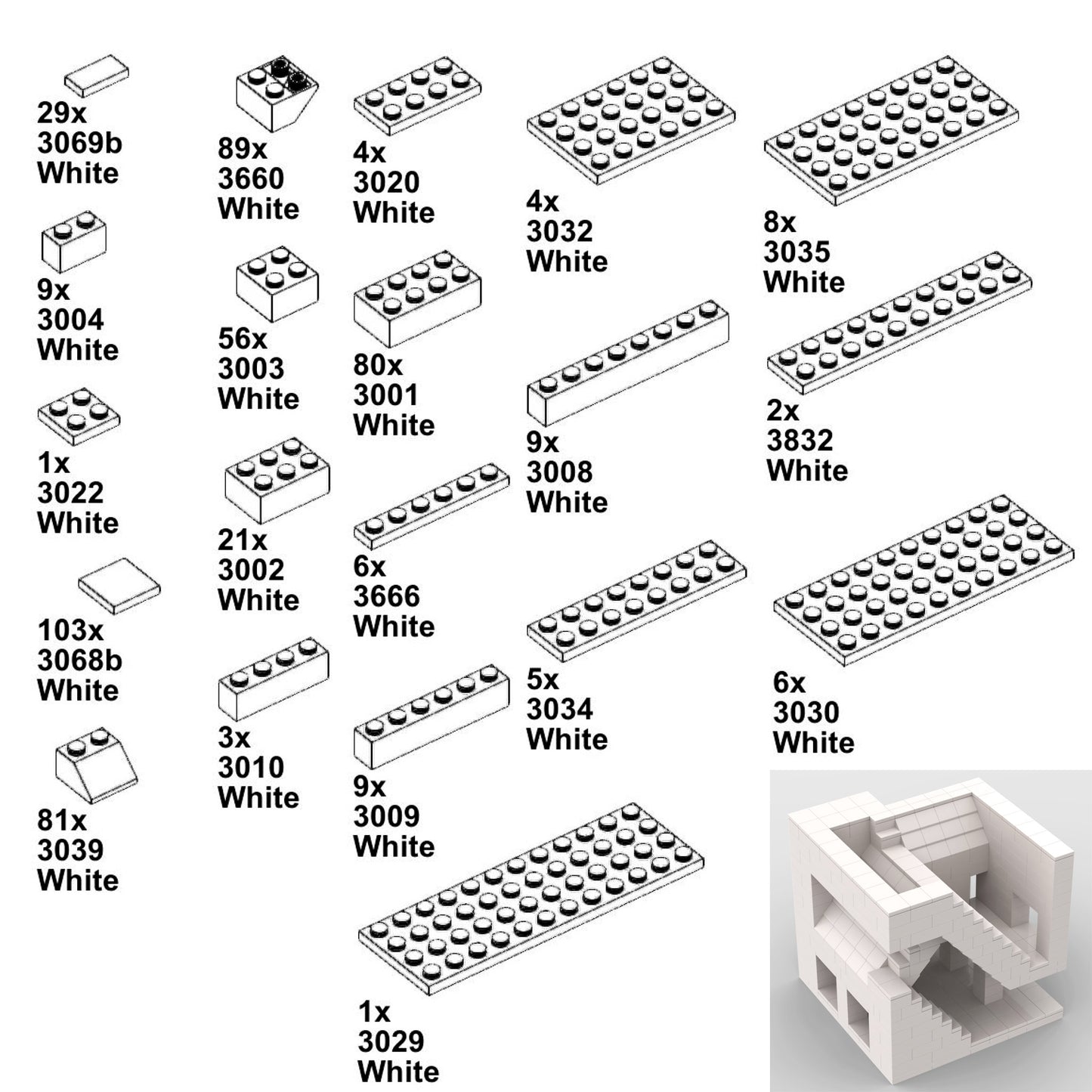 29x
3069b
White

9x
3004
White

1x
3022
White

103x
3068b
White

81x
3039
White

89x
3660
White

56x
3003
White

21x
3002
White

3x
3010
White

4x
3020
White

80x
3001
White

6x
3666
White

9x
3009
White

1x
3029
White

4x
3032
White

9x
3008
White

5x
3034
White

8x
3035
White

2x
3832
White

6x
3030
White