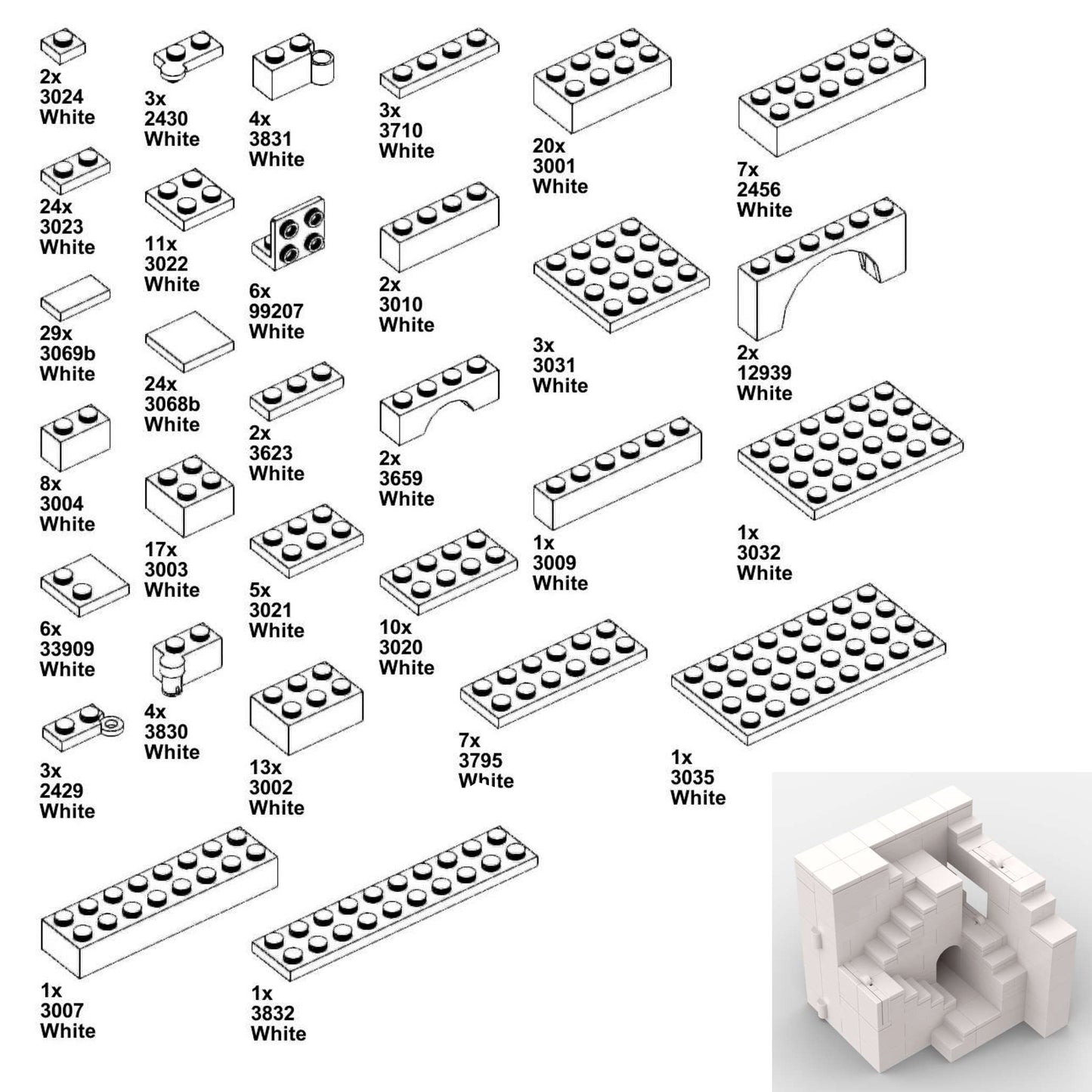 2x
3024
White

24x
3023
White

29x
3069b
White

8x
3004
White

6x
33909
White

3x
2429
White

3x
2430
White

11x
3022
White

24x
3068b
White

17x
3003
White

4x
3830
White

4x
3831
White

6x
99207
White

2x
3623
White

5x
3021
White

13x
3002
White

3x
3710
White

2x
3010
White

2x
3659
White

10x
3020
White

20x
3001
White

3x
3031
White

1x
3009
White

7x
3795
White

7x
2456
White

2x
12939
White

1x
3032
White

1x
3035
White

1x
3007
White

1x
3832
White