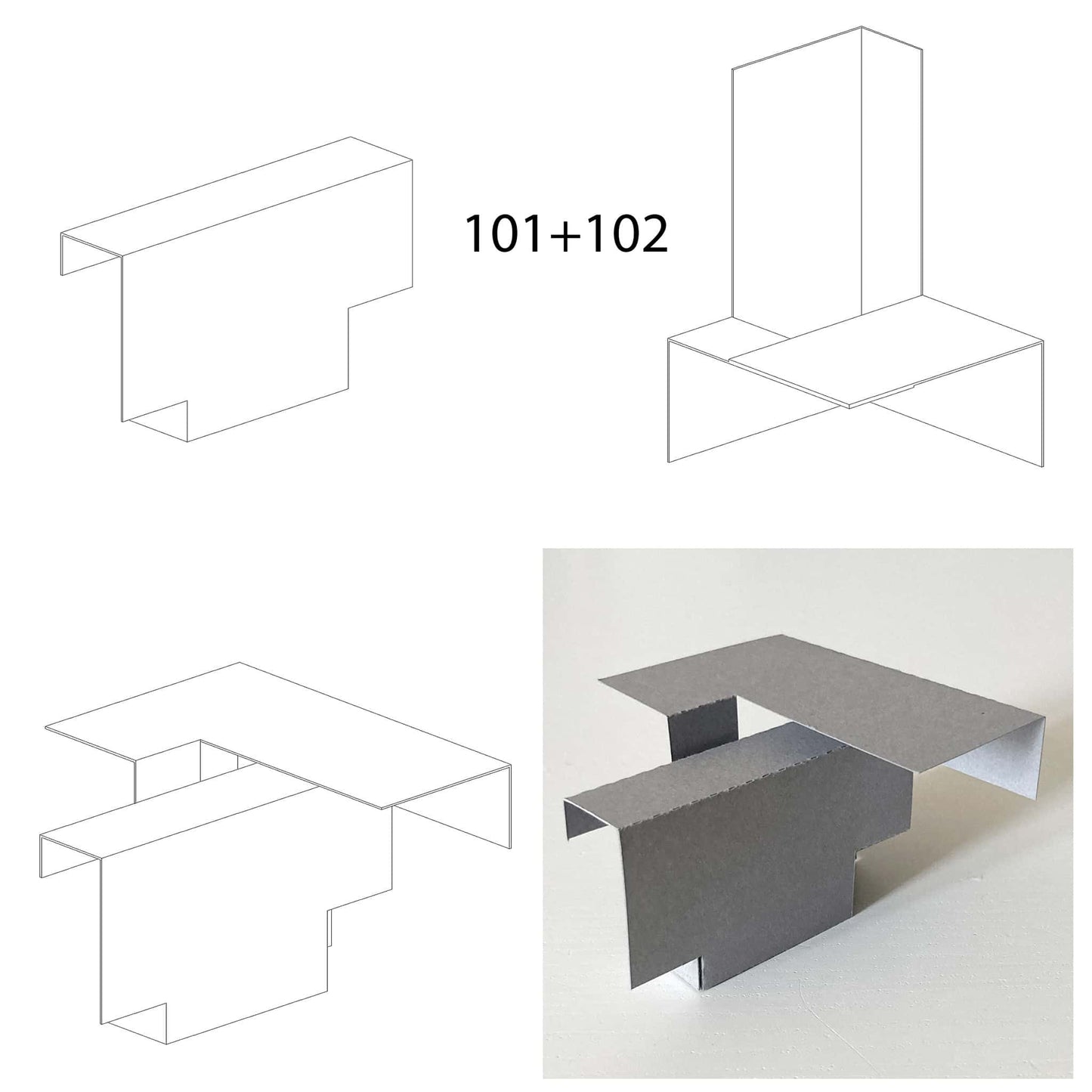 101+102