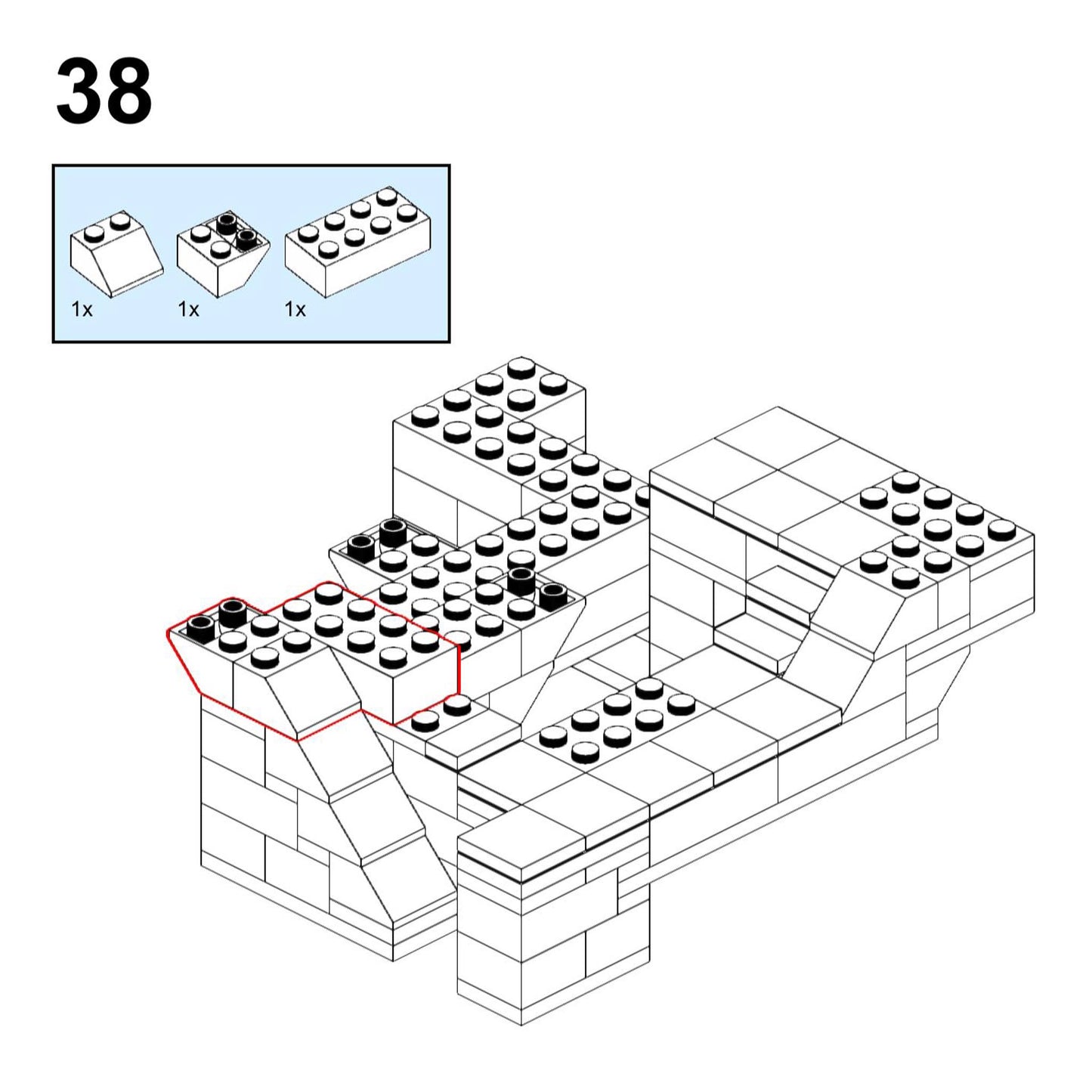 38

1x 1x 1x