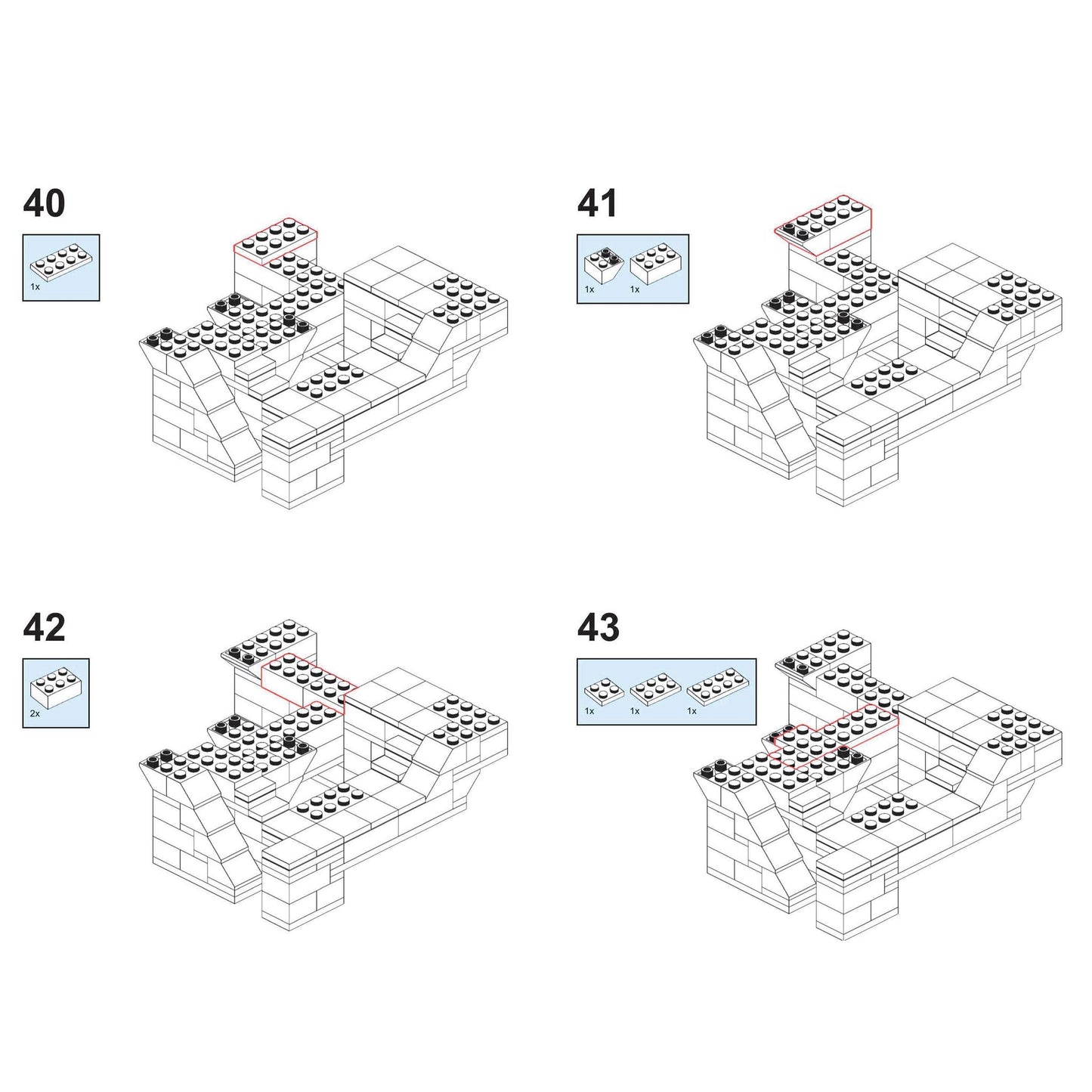 40

1x

41

1x 1x

42

2x

43

1x 1x 1x