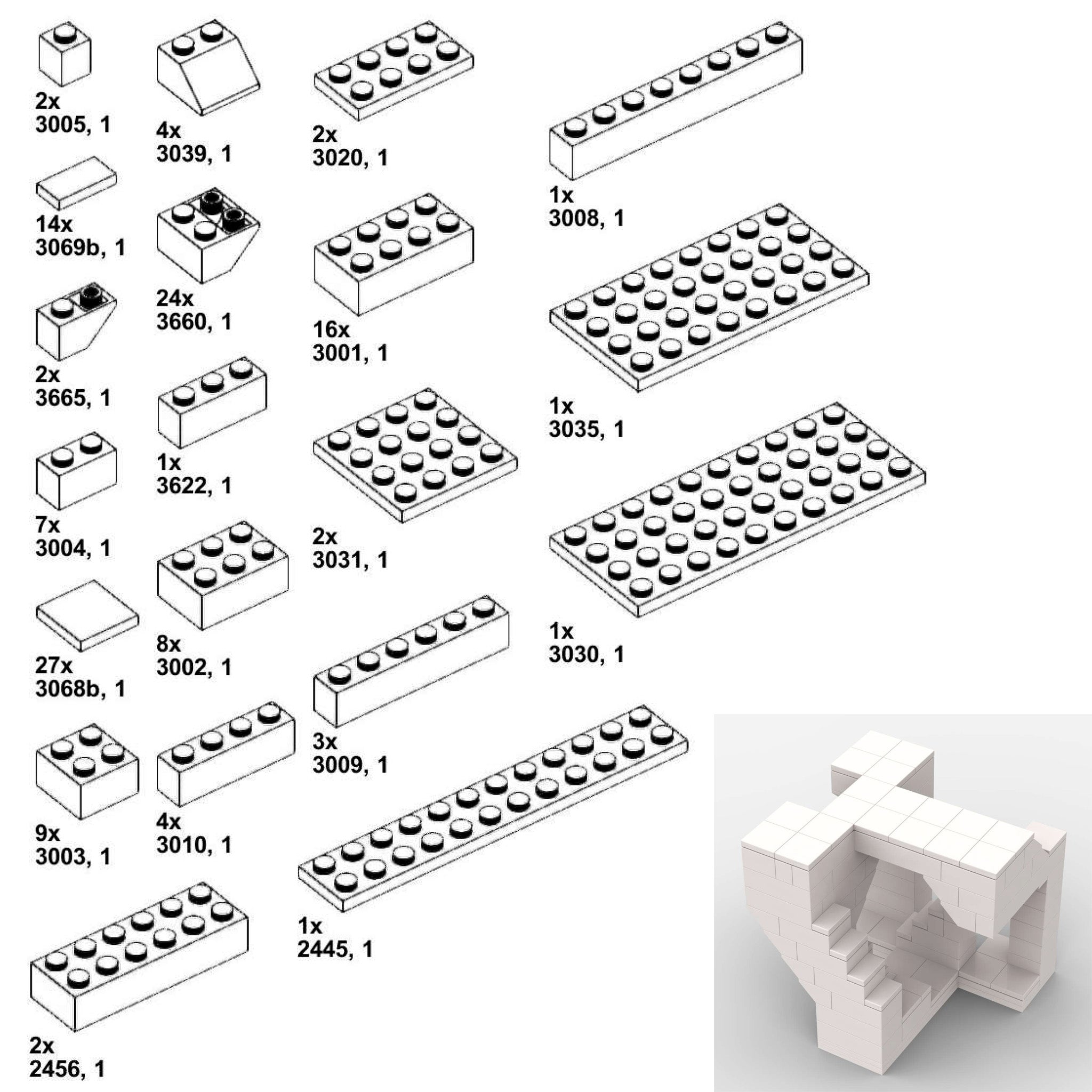 2x
3005, 1

14x
3069b, 1

2x
3665, 1

7x
3004, 1

27x
3068b, 1

9x
3003, 1

2x
2456, 1

4x
3039, 1

24x
3660, 1

1x
3622, 1

8x
3002, 1

4x
3010, 1

2x
3020, 1

16x
3001, 1

2x
3031, 1

3x
3009, 1

1x
2445, 1

1x
3008, 1

1x
3035, 1

1x
3030, 1