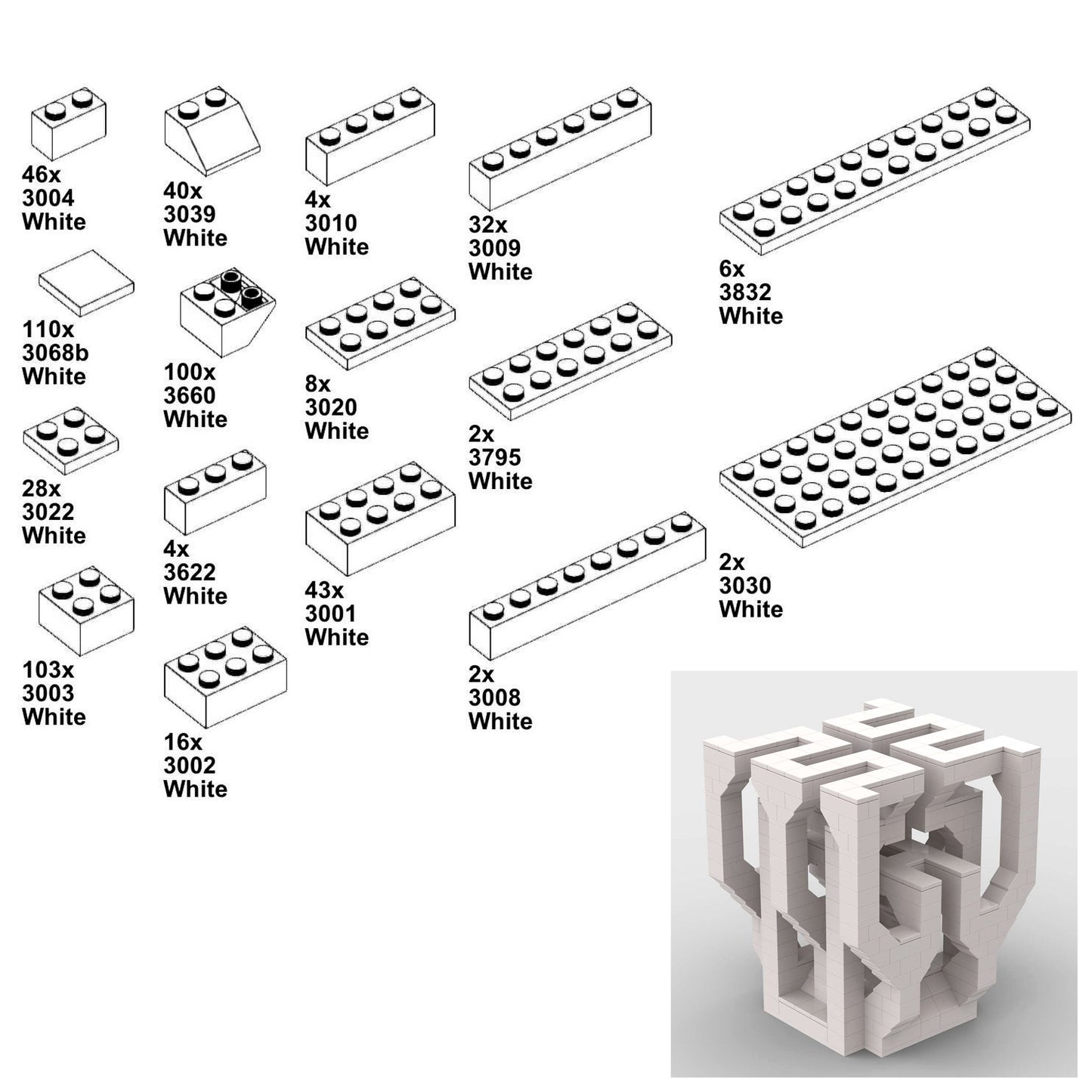 46x
3004
White

110x
3068b
White

28x
3022
White

103x
3003
White

40x
3039
White

100x
3660
White

4x
3622
White

16x
3002
White

4x
3010
White

8x
3020
White

43x
3001
White

32x
3009
White

2x
3795
White

2x
3008
White

6x
3832
White

2x
3030
White