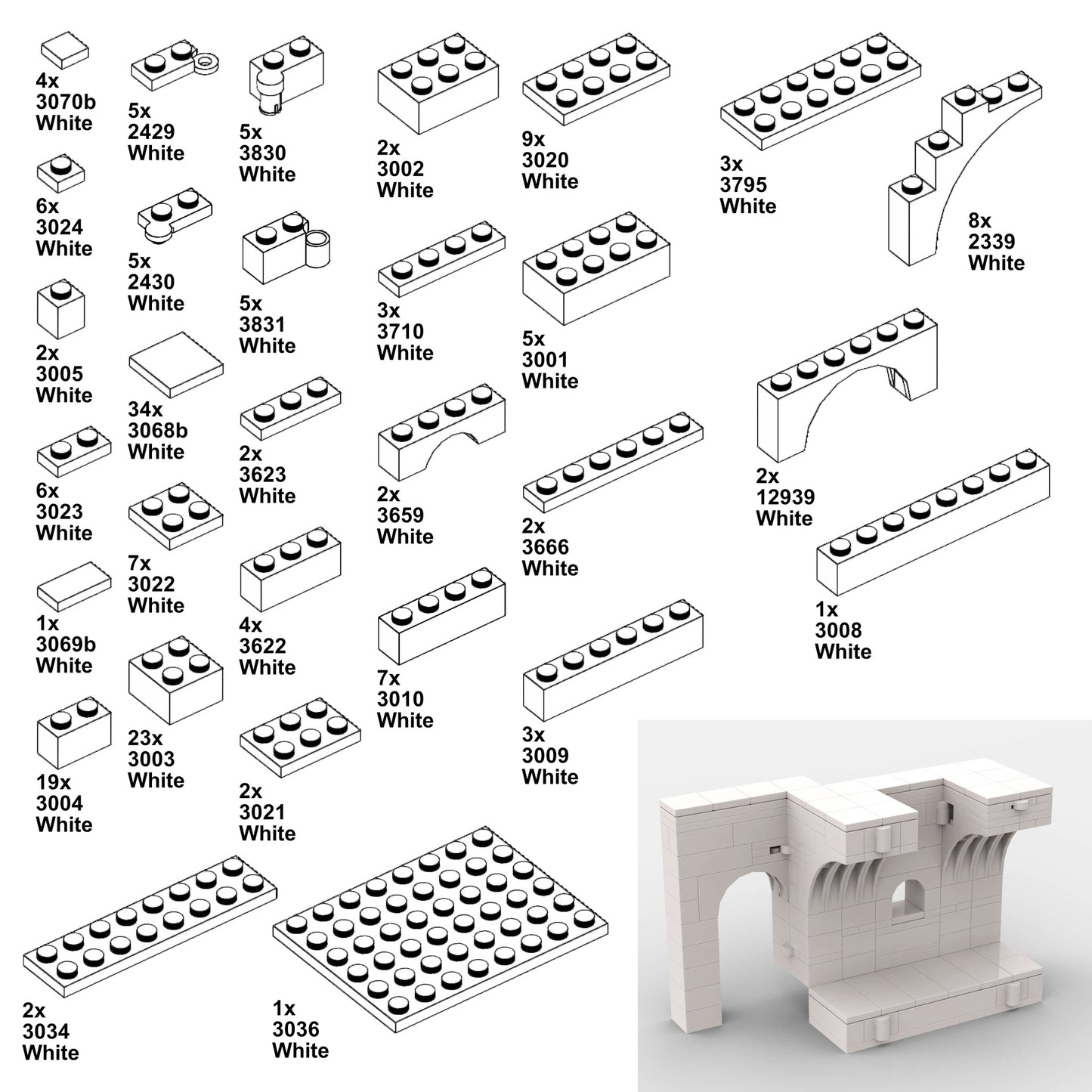 4x
3070b
White

6x
3024
White

2x
3005
White

6x
3023
White

1x
3069b
White

19x
3004
White

5x
2429
White

5x
2430
White

34x
3068b
White

7x
3022
White

23x
3003
White

5x
3830
White

5x
3831
White

2x
3623
White

4x
3622
White

2x
3021
White

2x
3002
White

3x
3710
White

2x
3659
White

7x
3010
White

9x
3020
White

5x
3001
White

2x
3666
White

3x
3009
White

3x
3795
White

8x
2339
White

2x
12939
White

1x
3008
White

2x
3034
White

1x
3036
White