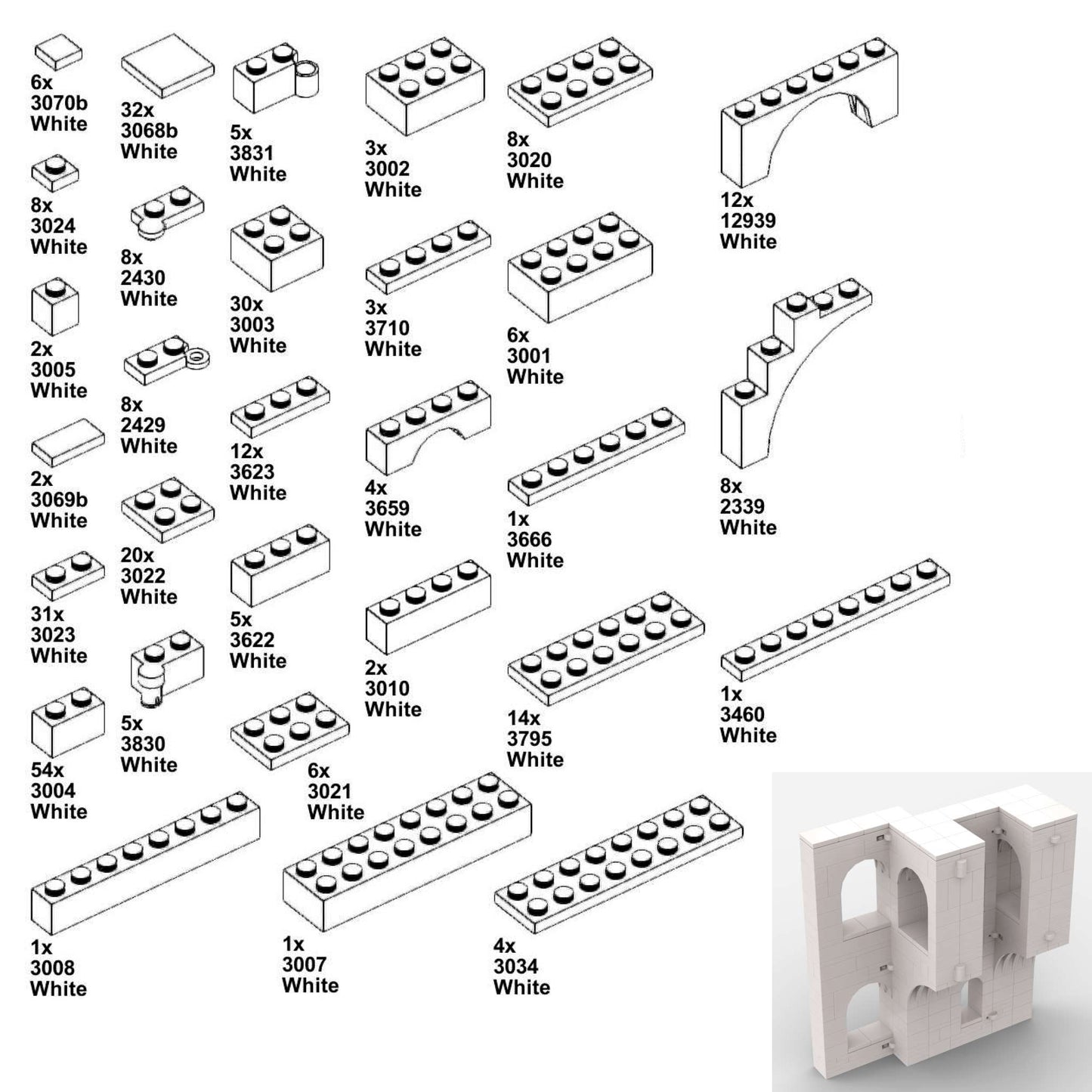 6x
3070b
White

8x
3024
White

2x
3005
White

2x
3069b
White

31x
3023
White

54x
3004
White

32x
3068b
White

8x
2430
White

8x
2429
White

20x
3022
White

5x
3830
White

5x
3831
White

30x
3003
White

12x
3623
White

5x
3622
White

6x
3021
White

3x
3002
White

3x
3710
White

4x
3659
White

2x
3010
White

8x
3020
White

6x
3001
White

1x
3666
White

14x
3795
White

12x
12939
White

8x
2339
White

1x
3460
White

1x
3008
White

1x
3007
White

4x
3034
White