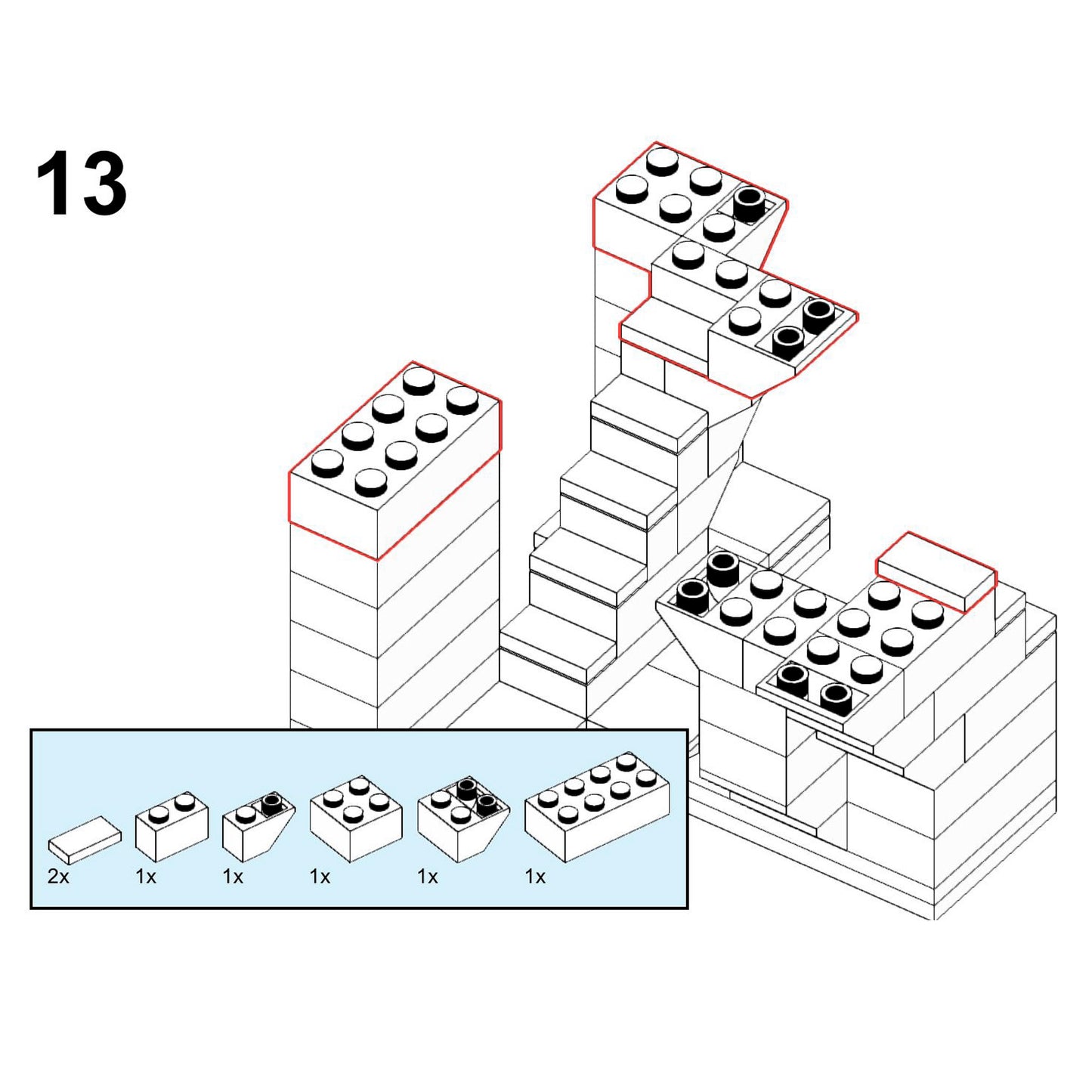 13

2x 1x 1x 1x 1x 1x