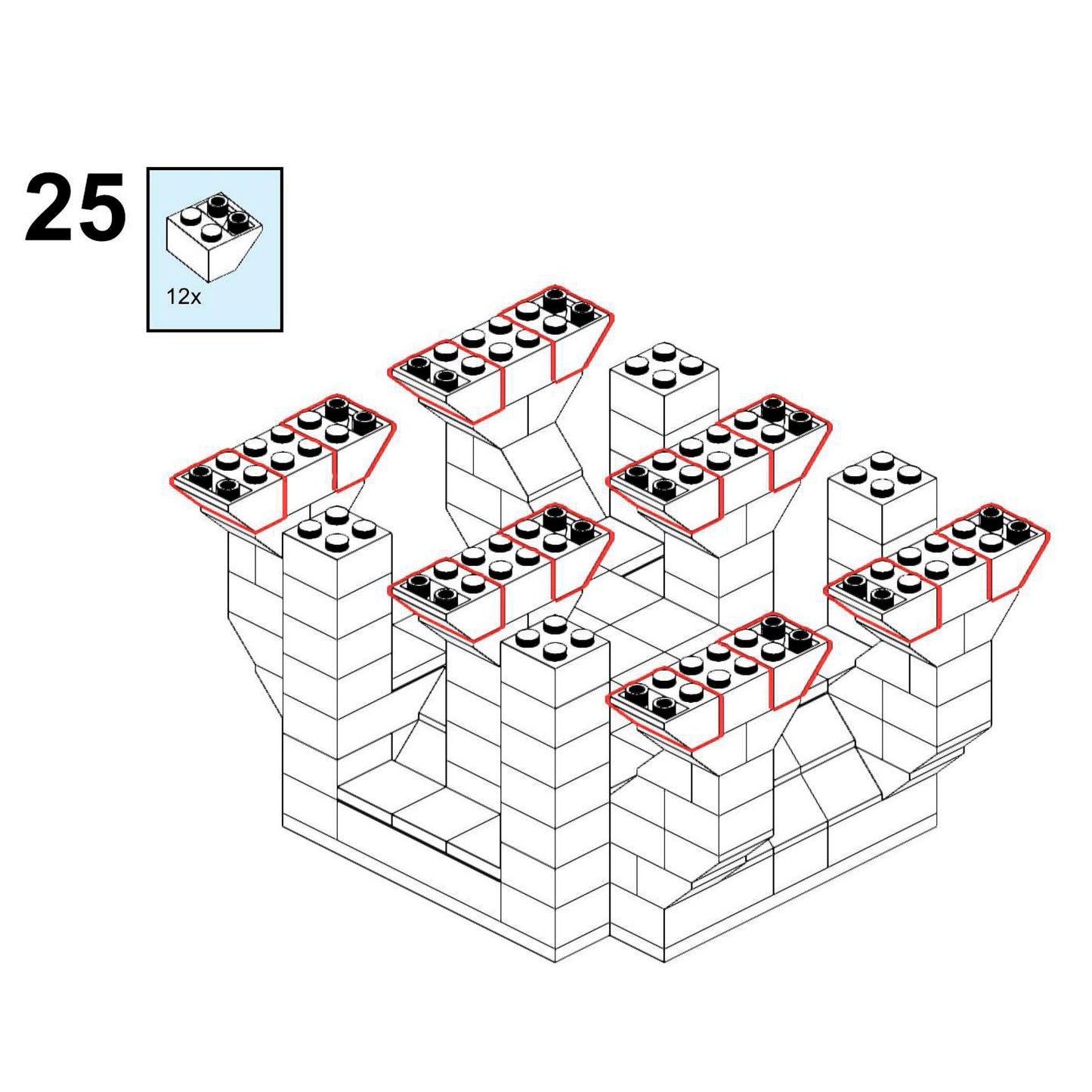 25

12x