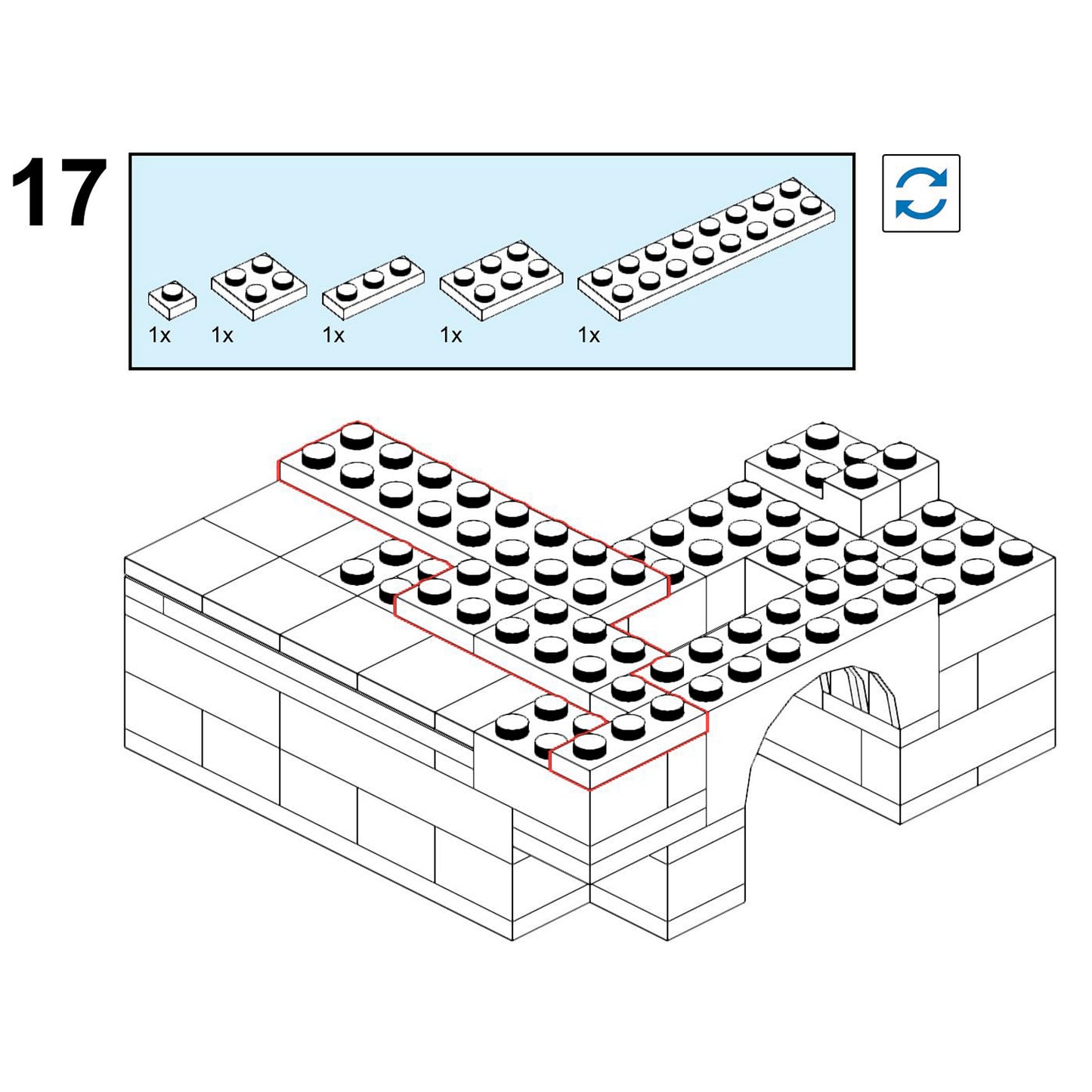 17

1x 1x 1x 1x 1x